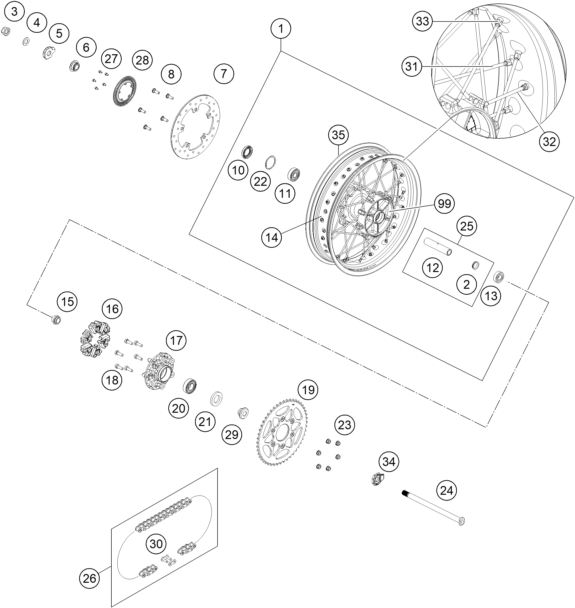 3
4
5
6
27
28
8
7
1
33
31
32
35
10
22
11
99
14
25
12
2
13
15
16
17
18
20
21
29
19
23
34
24
30
26