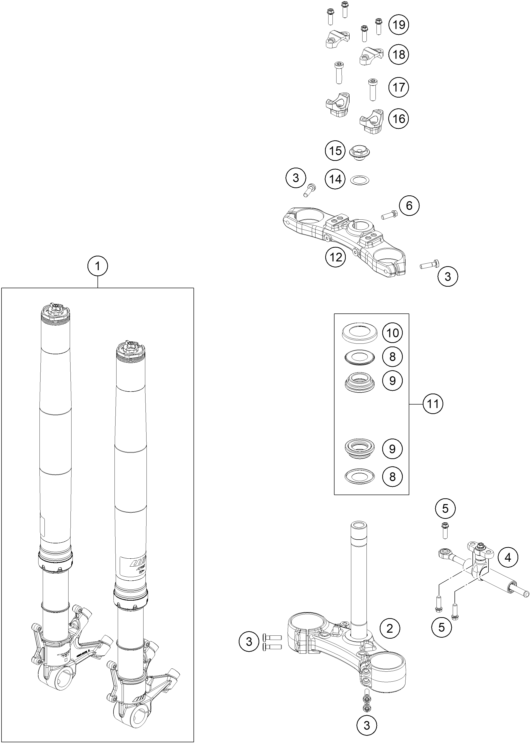 19
18
17
16
15
3
14
6
12
3
1
10
8
9
11
9
8
5
4
5
2
3
3